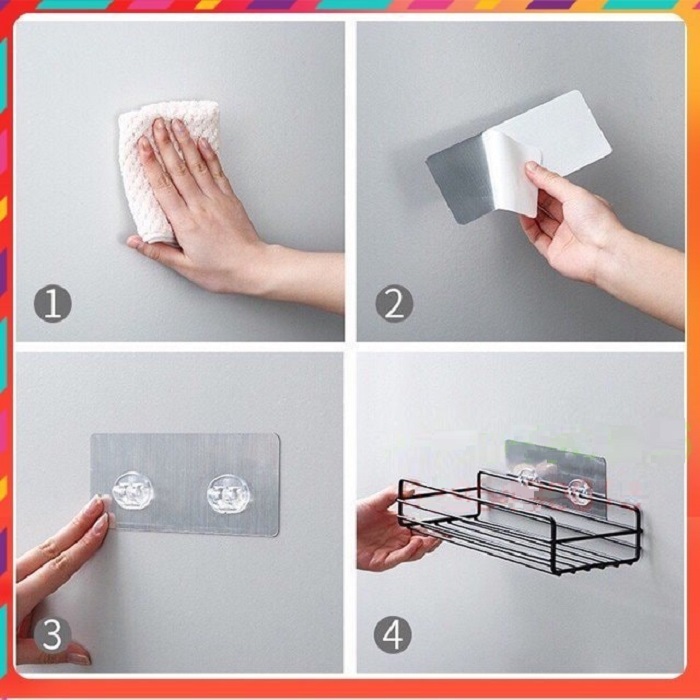 1

2

3

4